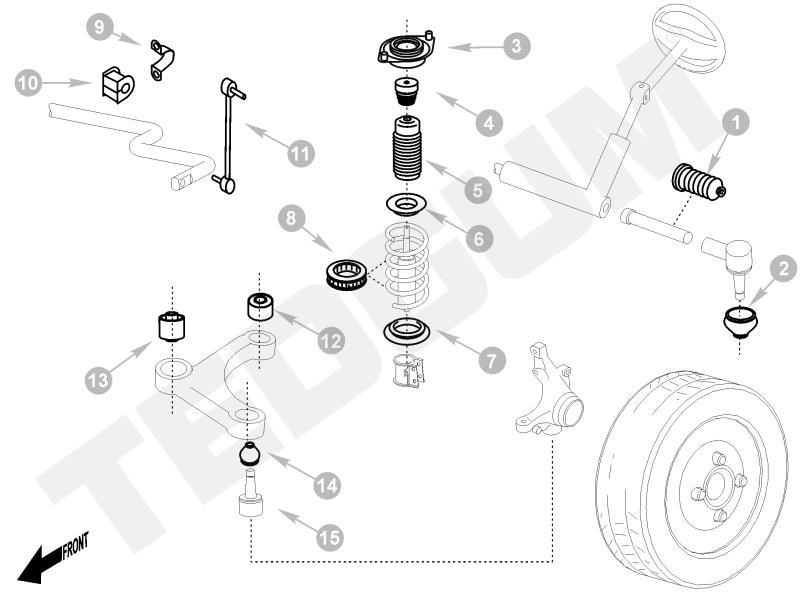 9
3
10
4
1
11
5
8
6
2
12
7
13
14
15
FRONT
TEDGUM