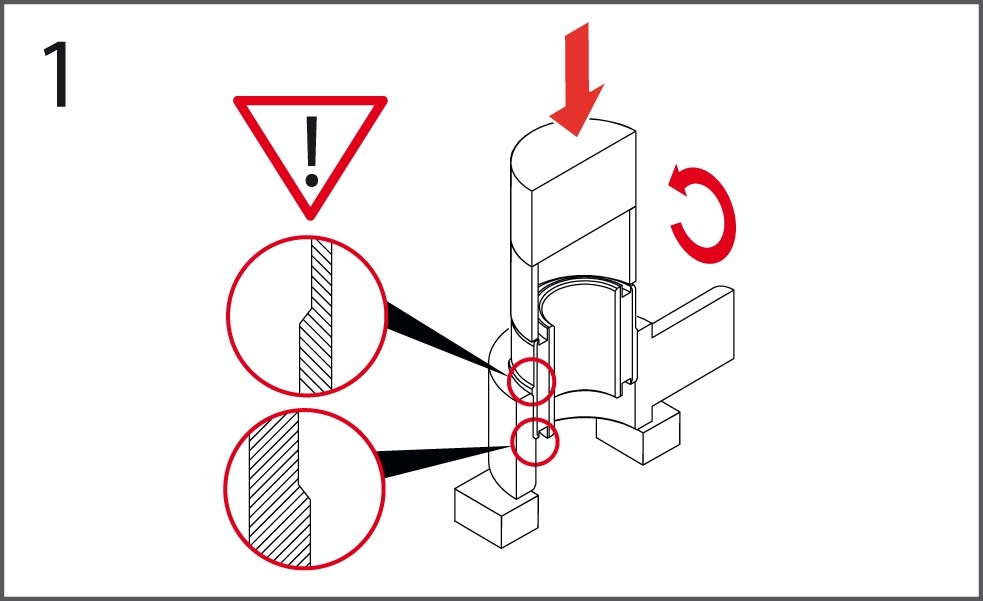 1

!