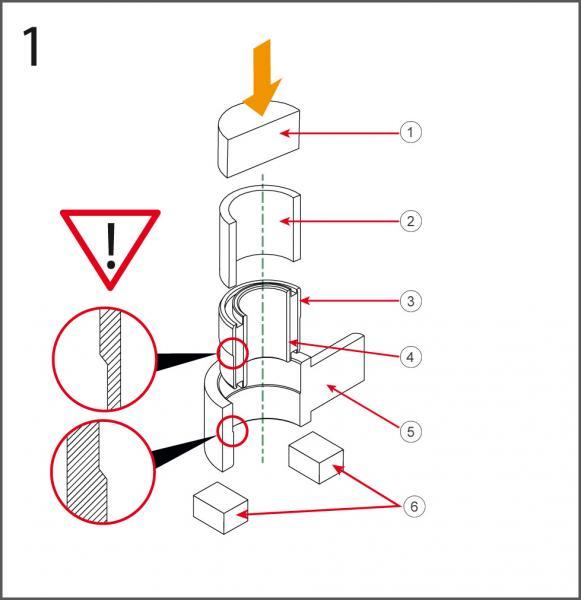 1

!

1
2
3
4
5
6