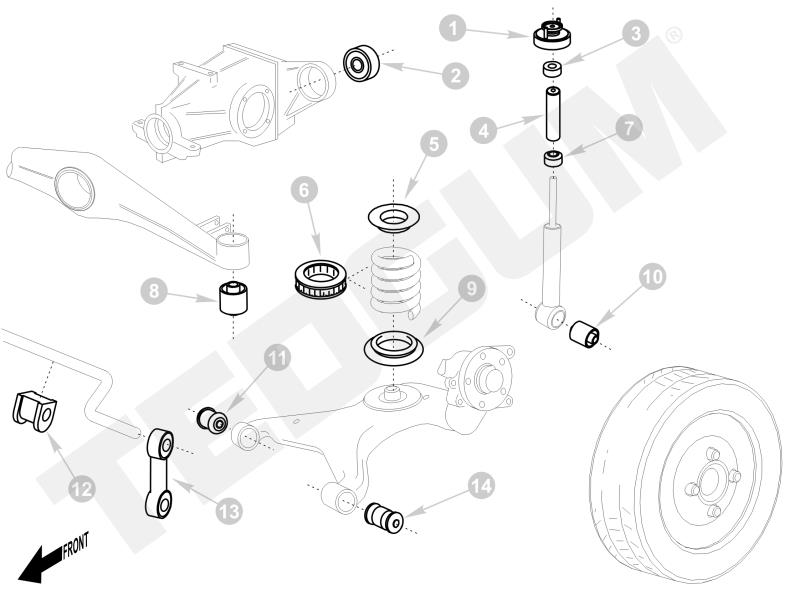 1
2
3
4
5
6
7
8
9
10
11
12
13
14
TEDGUM®
FRONT