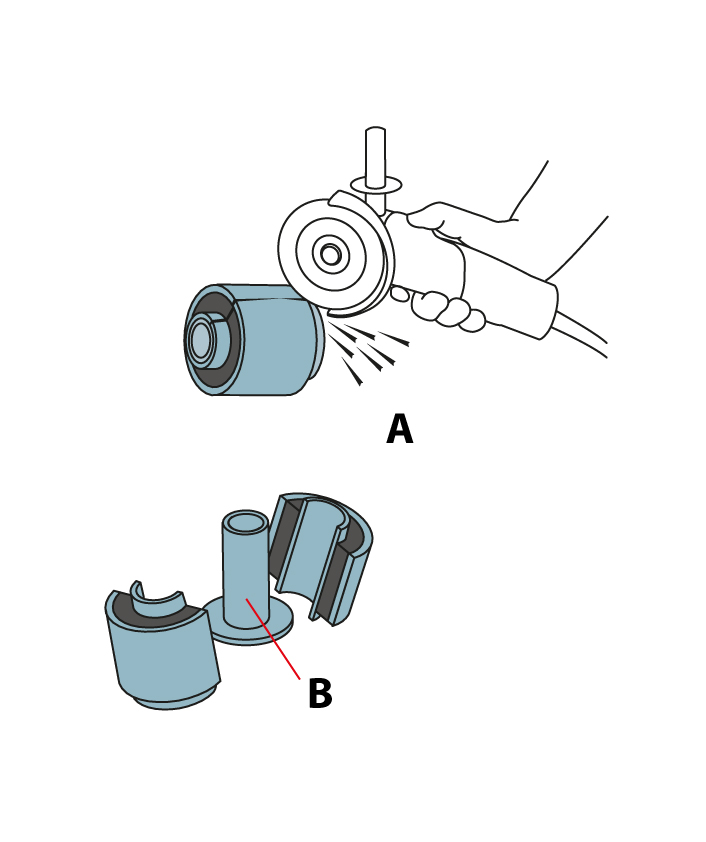 A

B